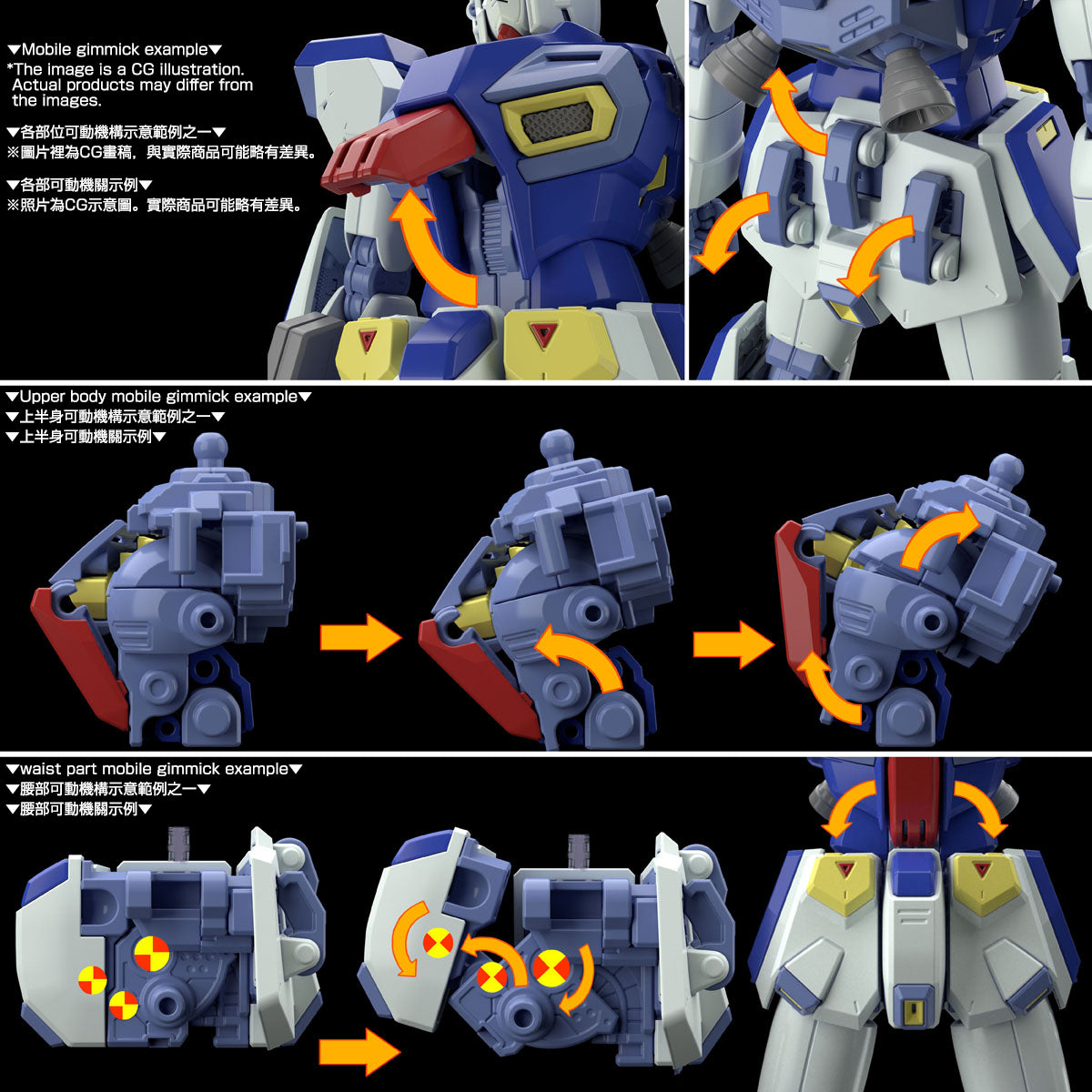 ▼Mobile gimmick example▼
*The image is a CG illustration. Actual products may differ from the images.

▼各部位可動機構示意範例之一▼
※圖片裡為CG畫稿，與實際商品可能略有差異。

▼各部可動機關示例▼
※照片為CG示意圖。實際商品可能略有差異。

▼Upper body mobile gimmick example▼
▼上半身可動機構示意範例之一▼
▼上半身可動機關示例▼

▼waist part mobile gimmick example▼
▼腰部可動機構示意範例之一▼
▼腰部可動機關示例▼