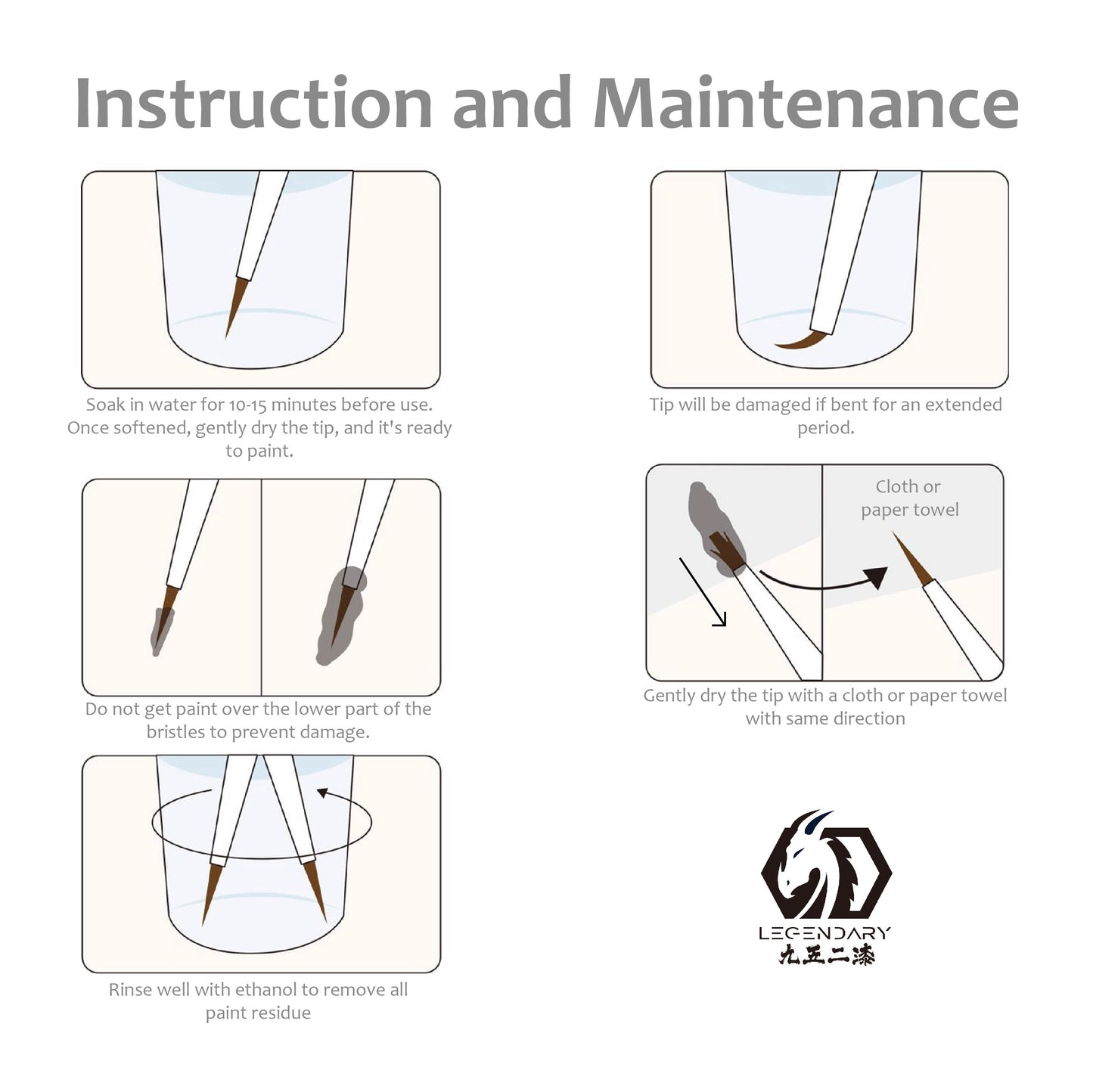 Instruction and Maintenance

Soak in water for 10-15 minutes before use. Once softened, gently dry the tip, and it's ready to paint.

Do not get paint over the lower part of the bristles to prevent damage.

Rinse well with ethanol to remove all paint residue

Tip will be damaged if bent for an extended period.

Cloth or paper towel

Gently dry the tip with a cloth or paper towel with same direction

LEGENDARY
九五二漆