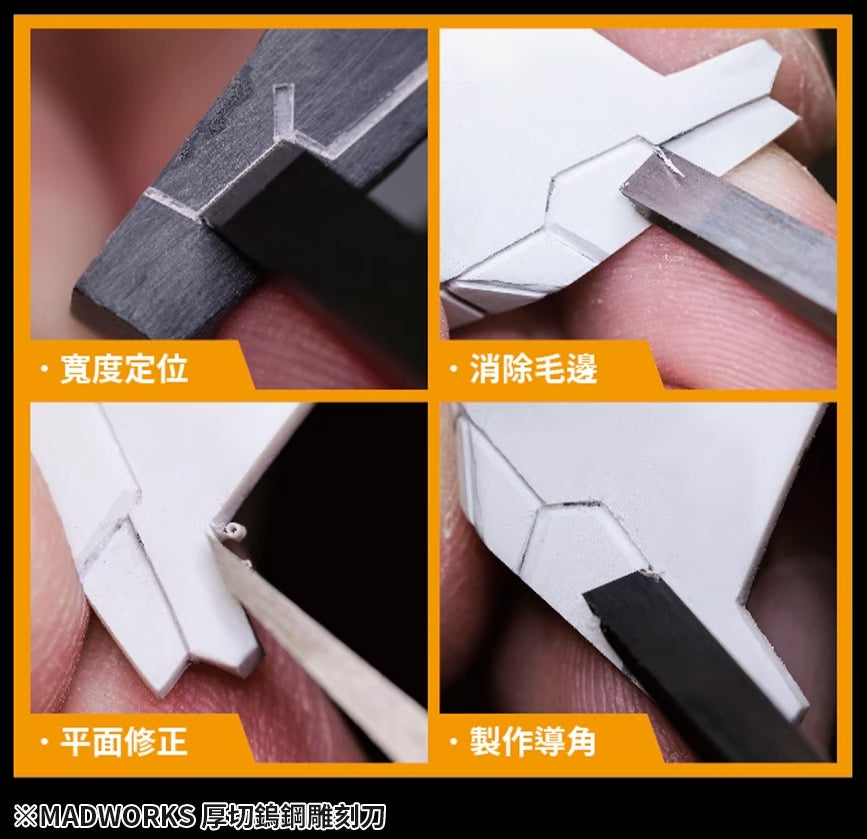 ・寬度定位

・消除毛邊

・平面修正

・製作導角

※MADWORKS 厚切鎢鋼雕刻刀